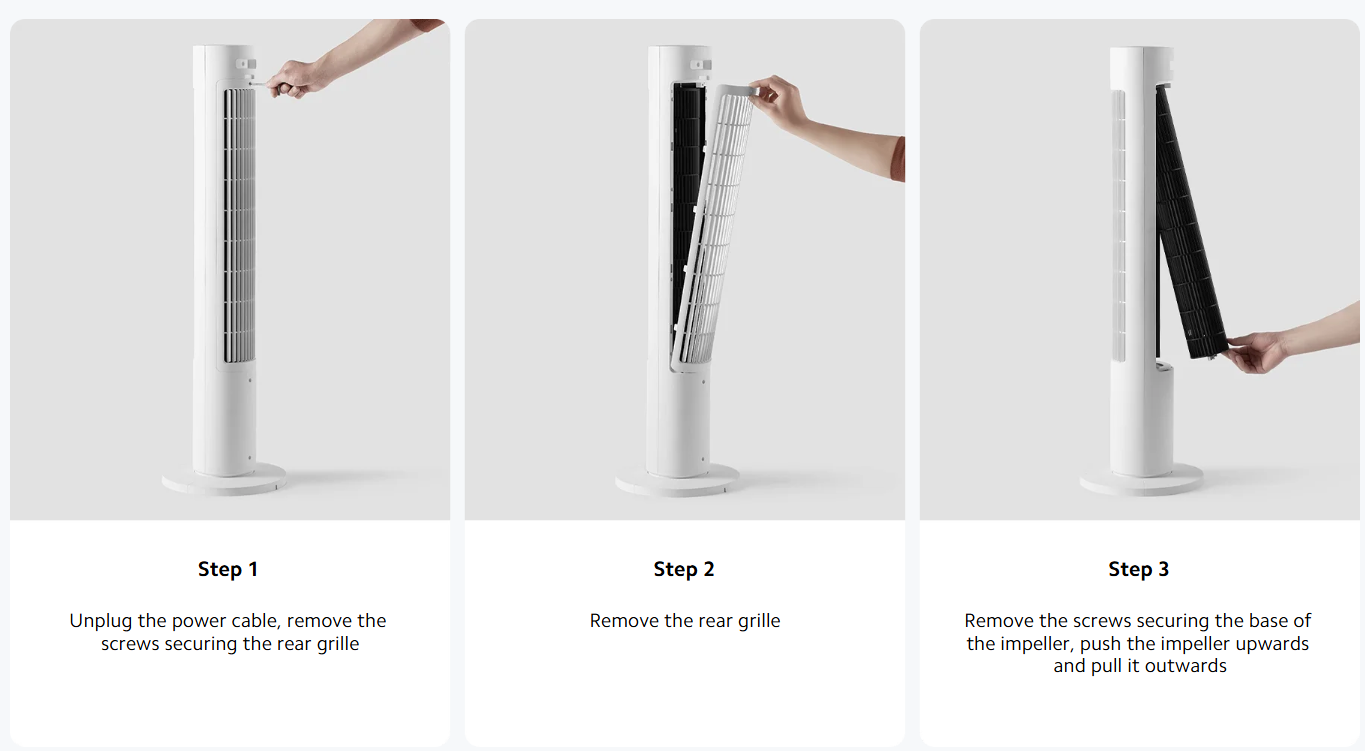 Step 1

Unplug the power cable, remove the screws securing the rear grille

Step 2

Remove the rear grille

Step 3

Remove the screws securing the base of the impeller, push the impeller upwards and pull it outwards