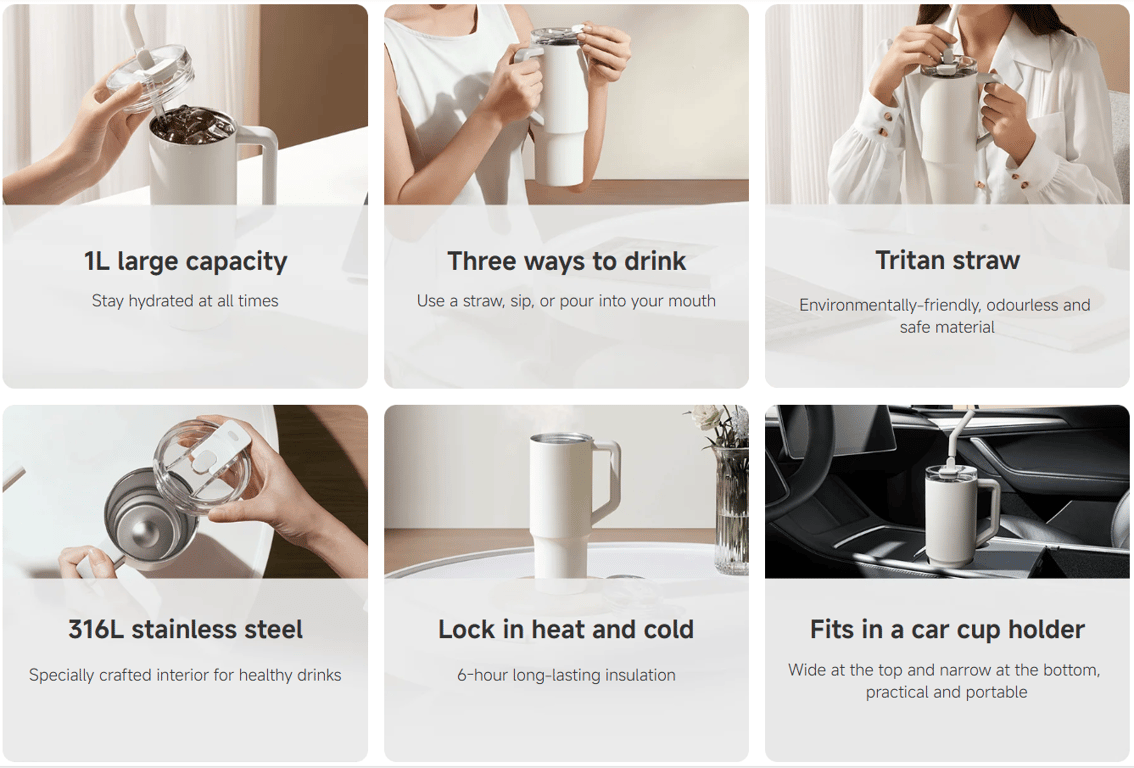 1L large capacity

Stay hydrated at all times

Three ways to drink

Use a straw, sip, or pour into your mouth

Tritan straw

Environmentally-friendly, odourless and safe material

316L stainless steel

Specially crafted interior for healthy drinks

Lock in heat and cold

6-hour long-lasting insulation

Fits in a car cup holder

Wide at the top and narrow at the bottom, practical and portable